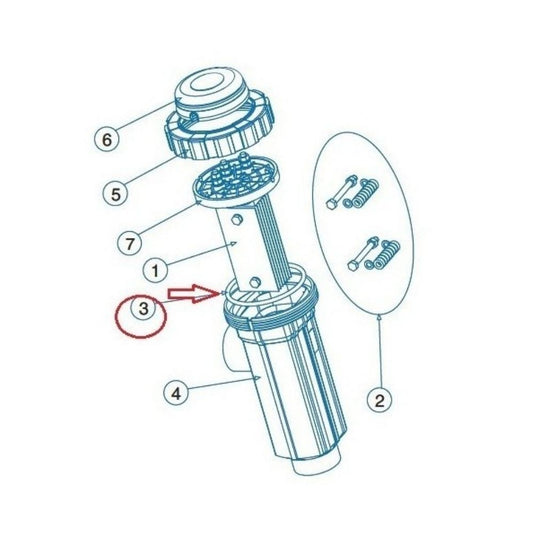 6
5
7
1
3
4
2