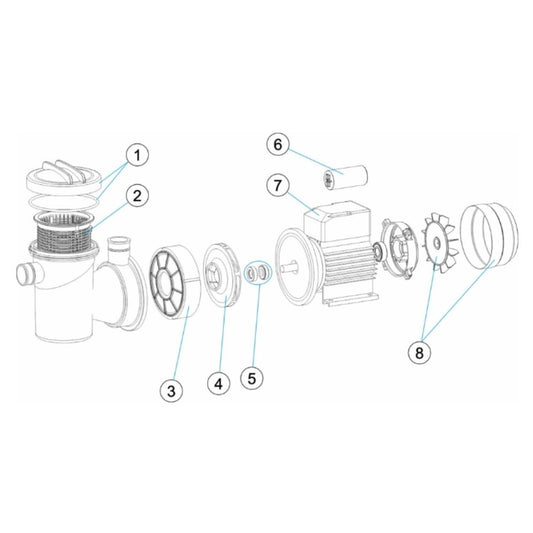 1
2
6
7
3
4
5
8