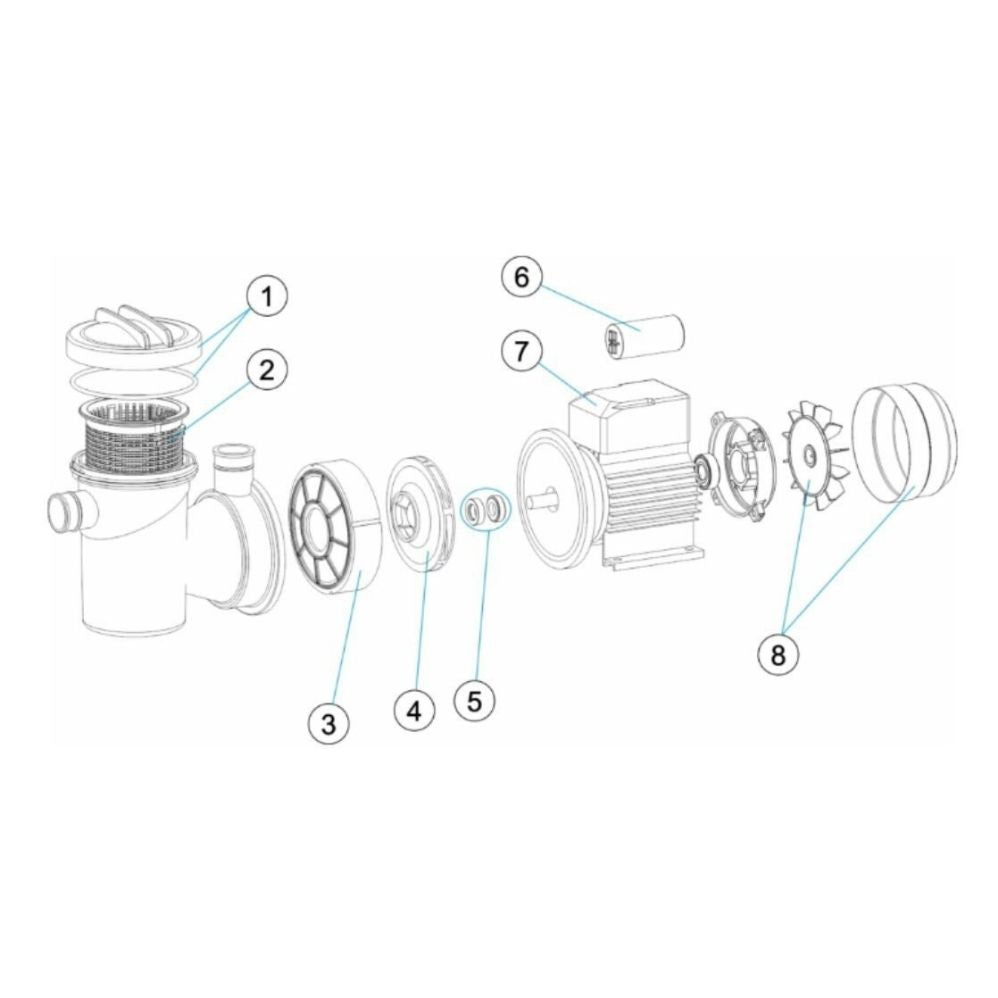 1
2
6
7
3
4
5
8