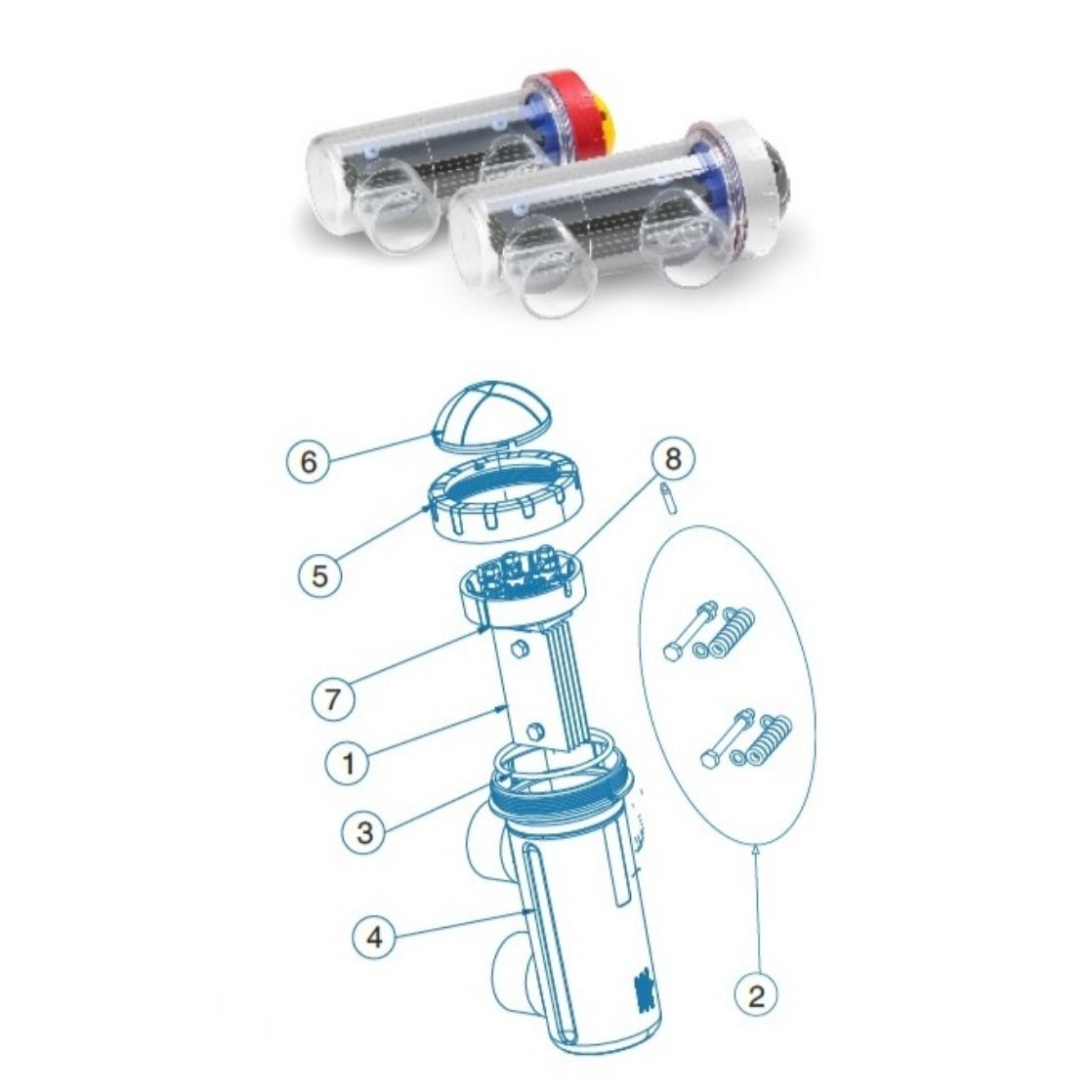 6
8
5
7
1
3
4
2