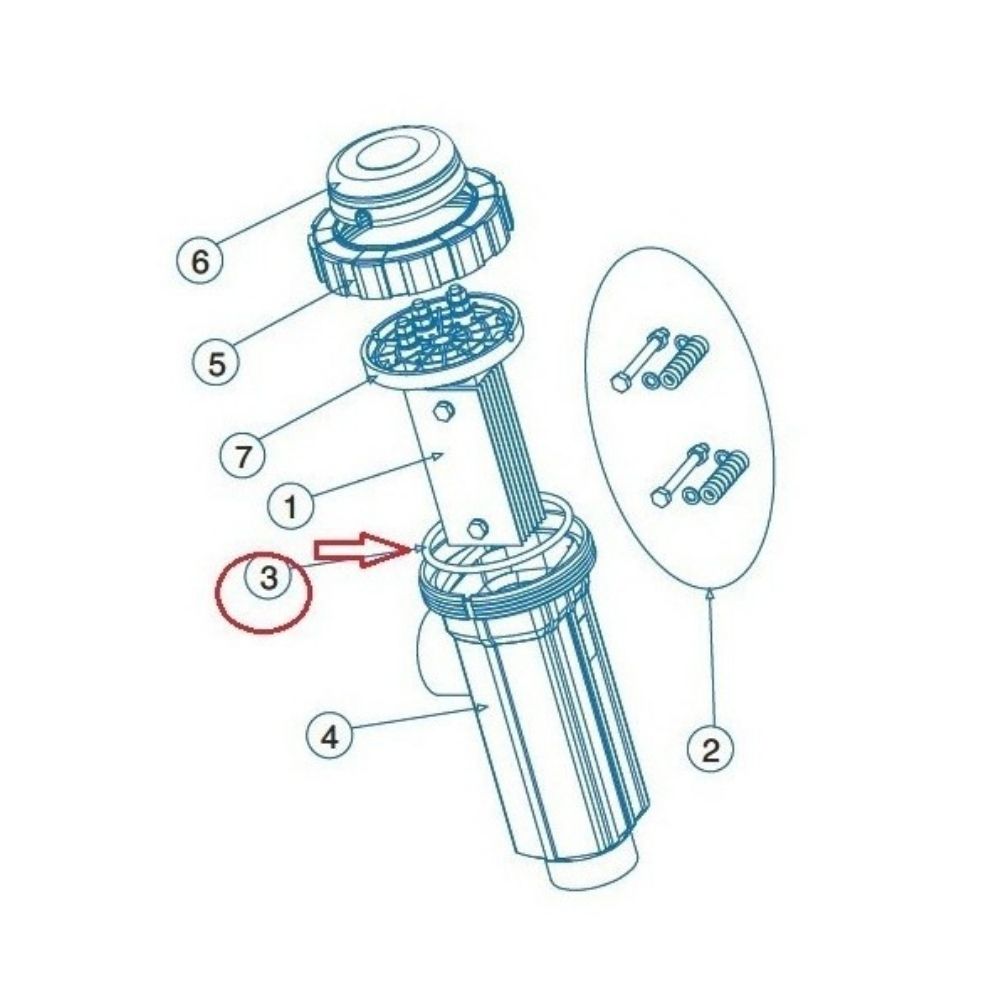 6
5
7
1
3
4
2