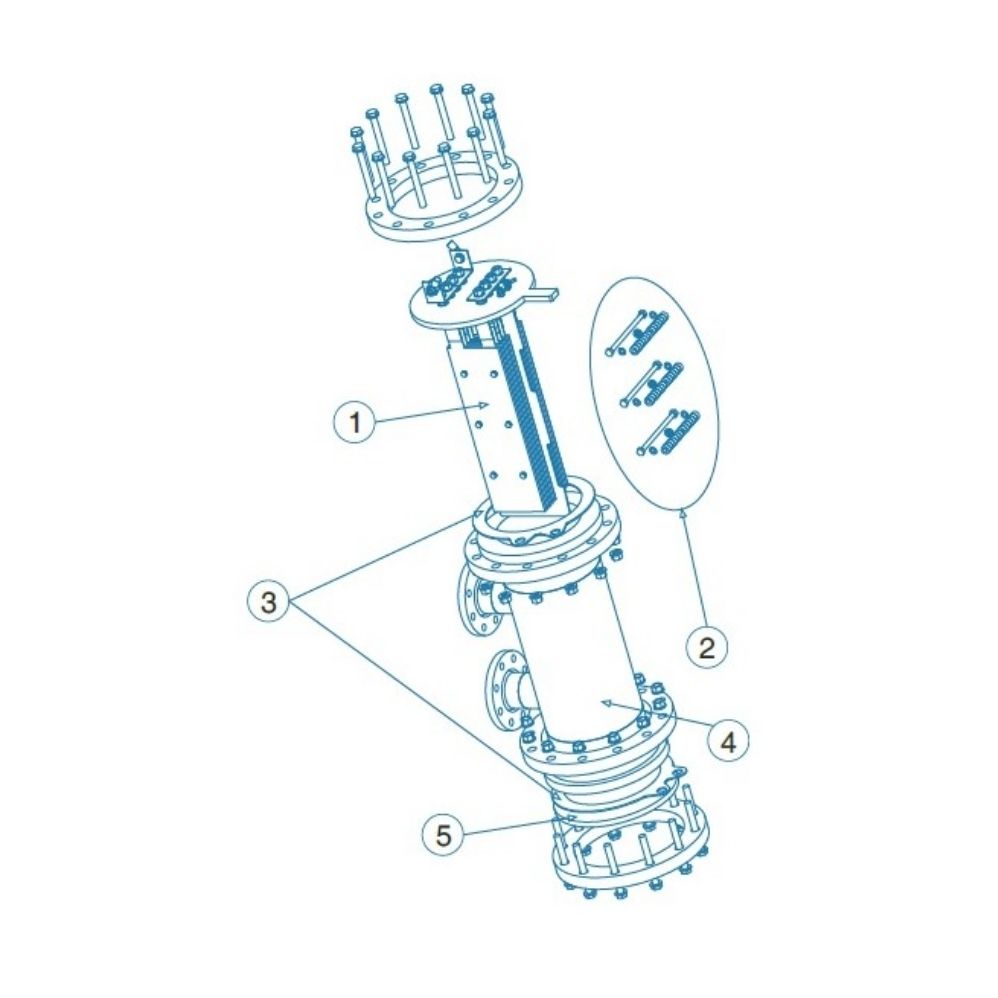 1

2

3

4

5