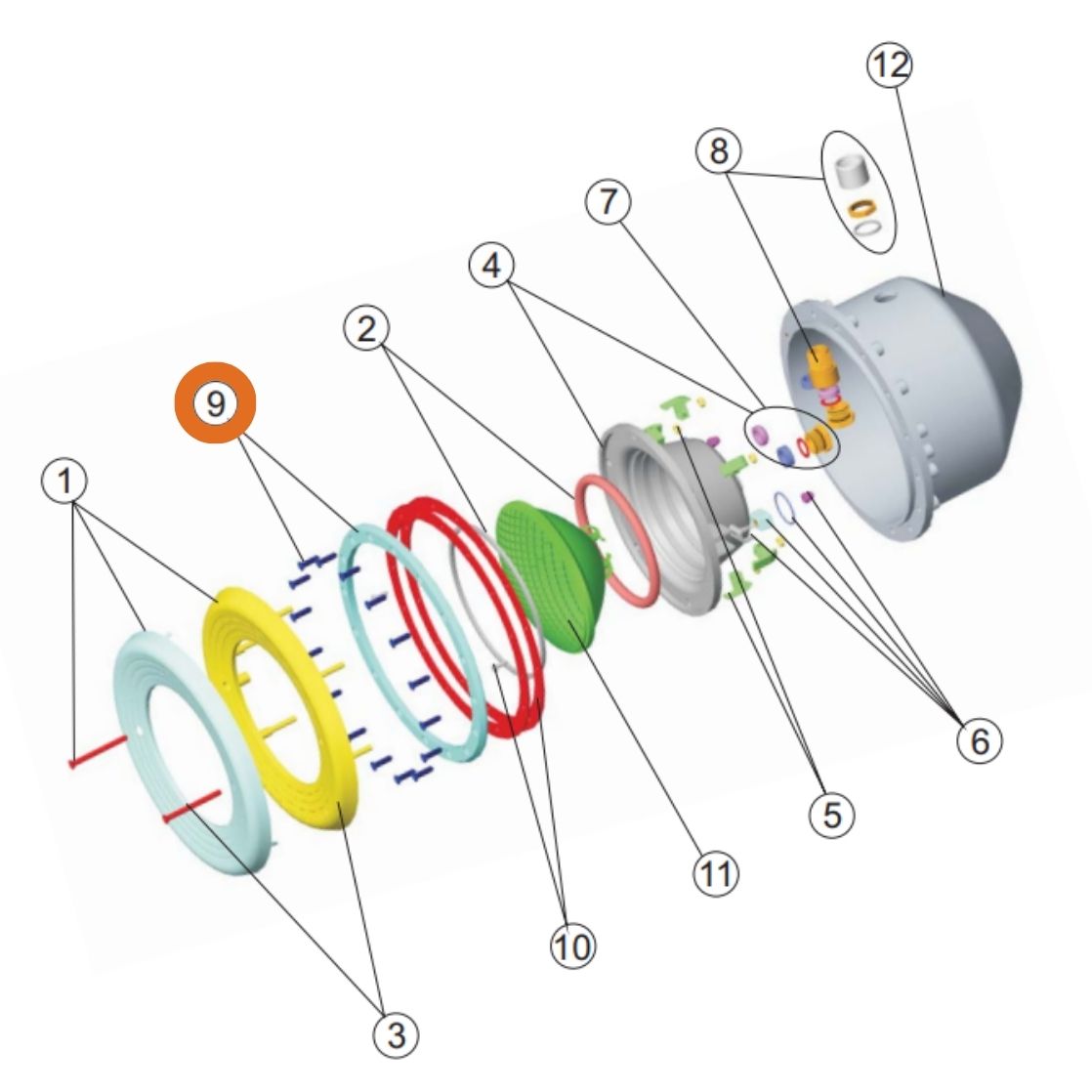 12
8
7
4
2
9
1
6
5
11
10
3