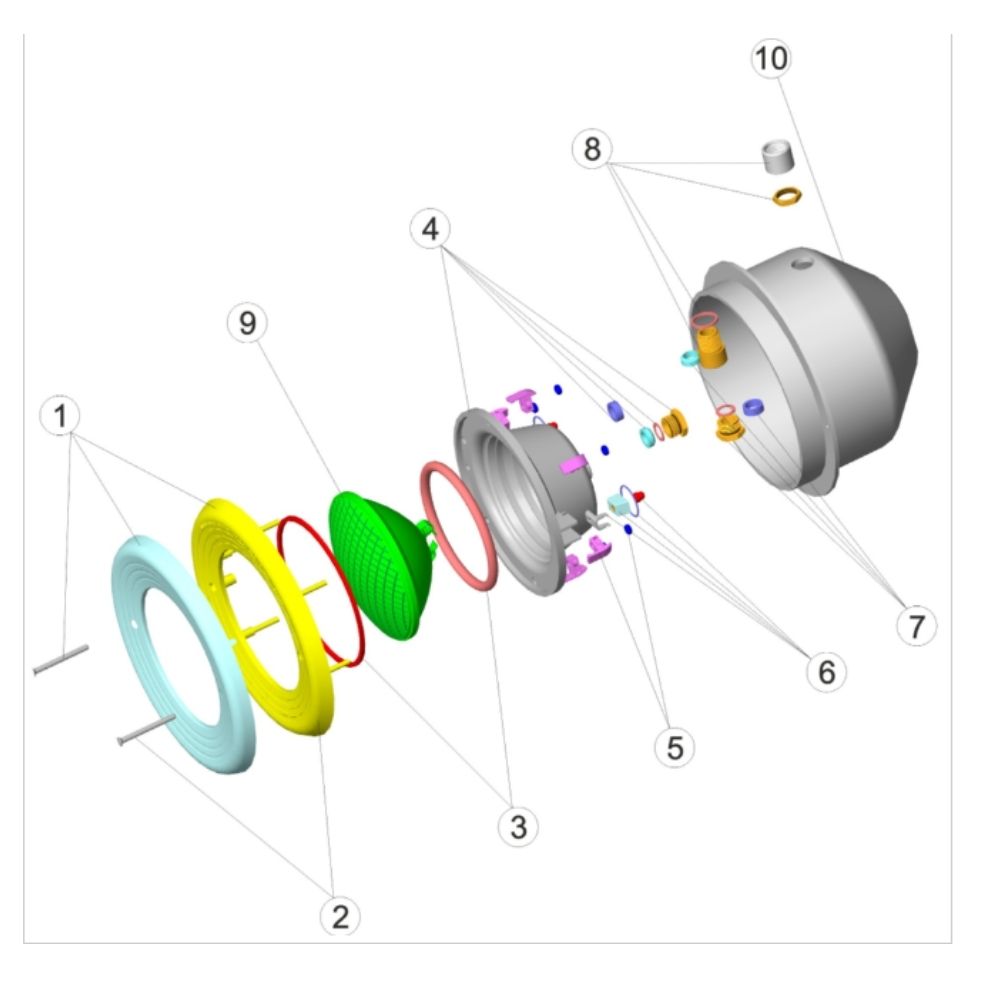 10
8
4
9
1
7
6
5
3
2