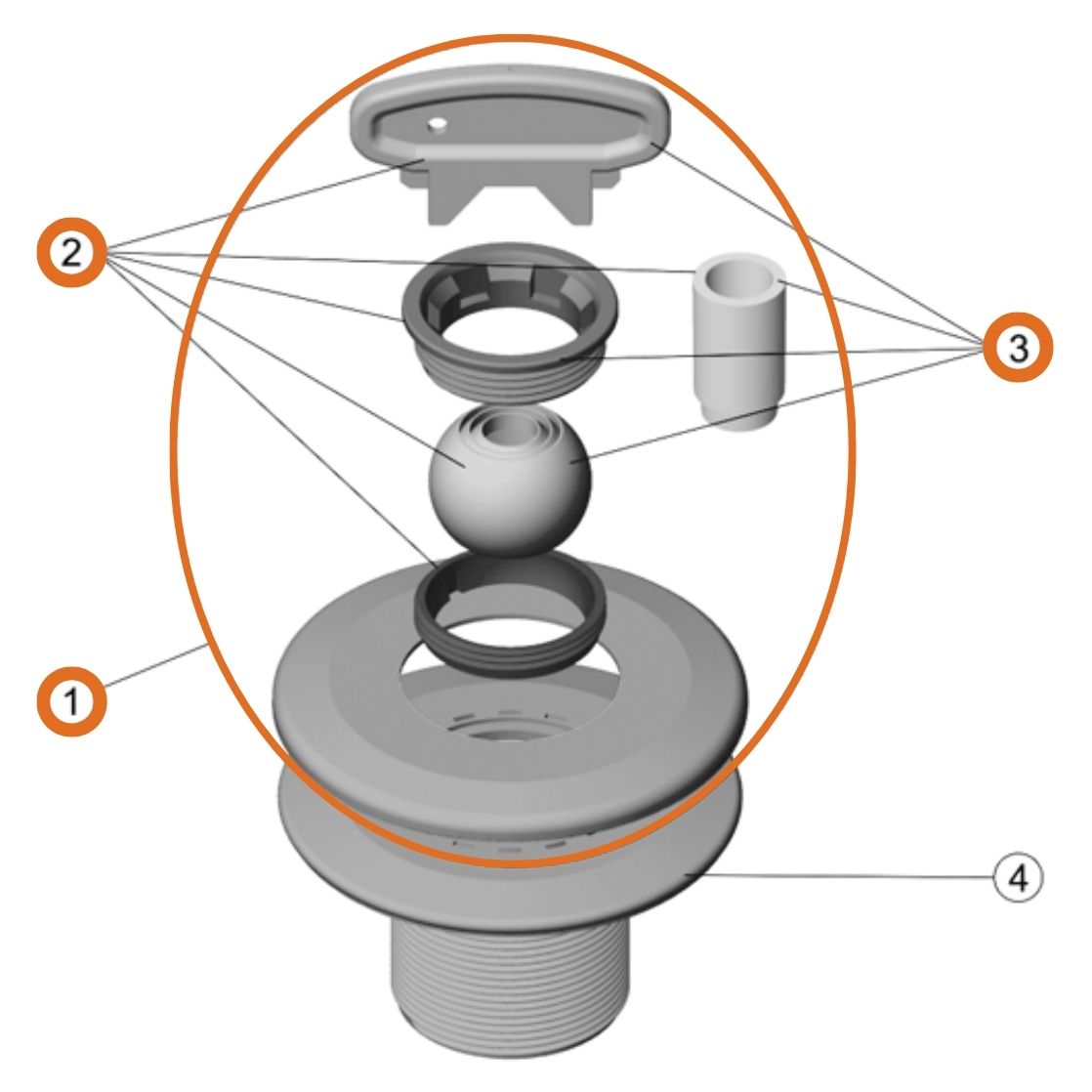 2
3
1
4