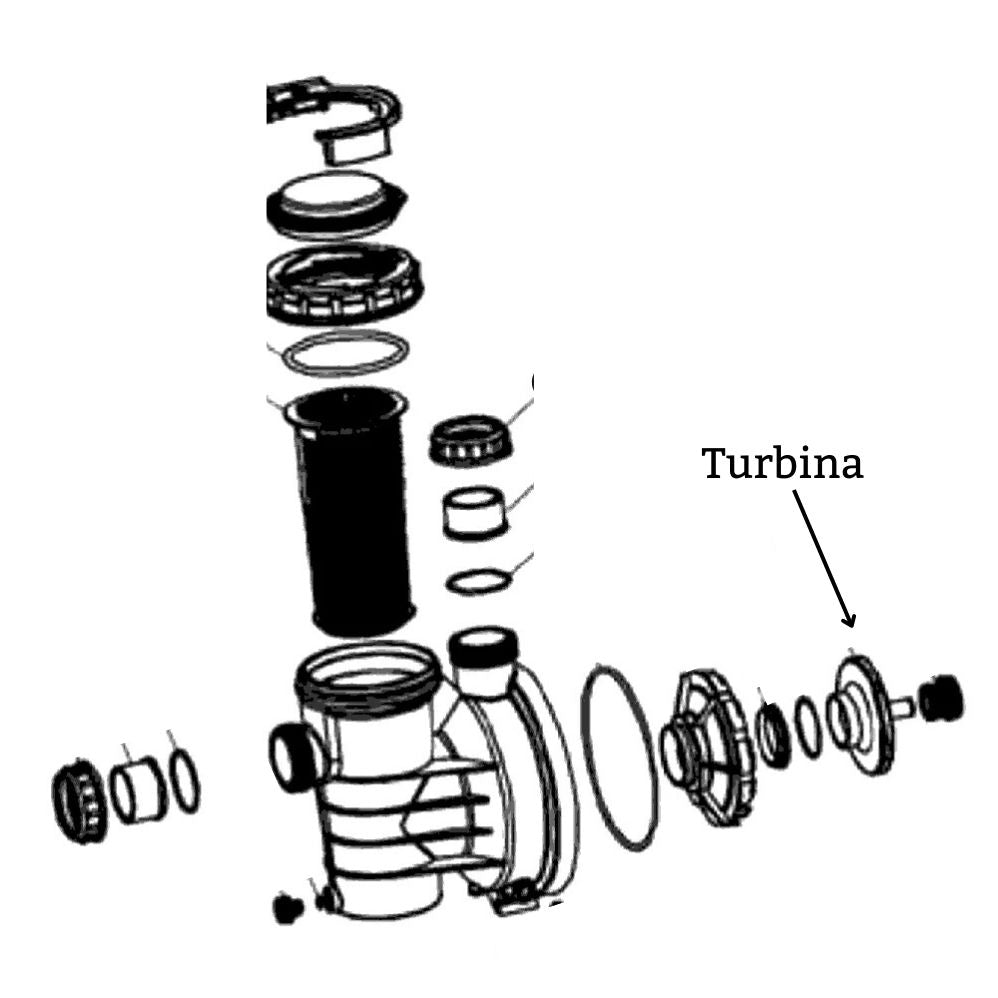 Turbina