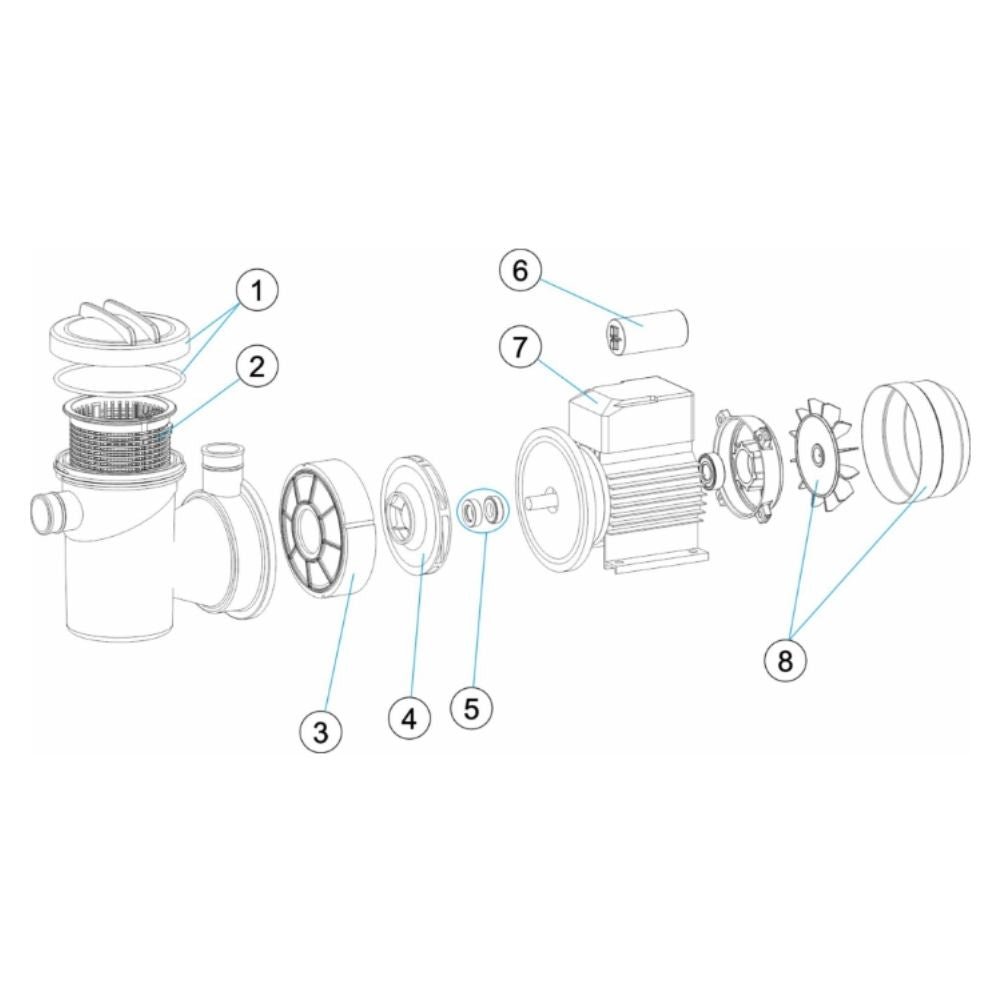 1
2
6
7
3
4
5
8